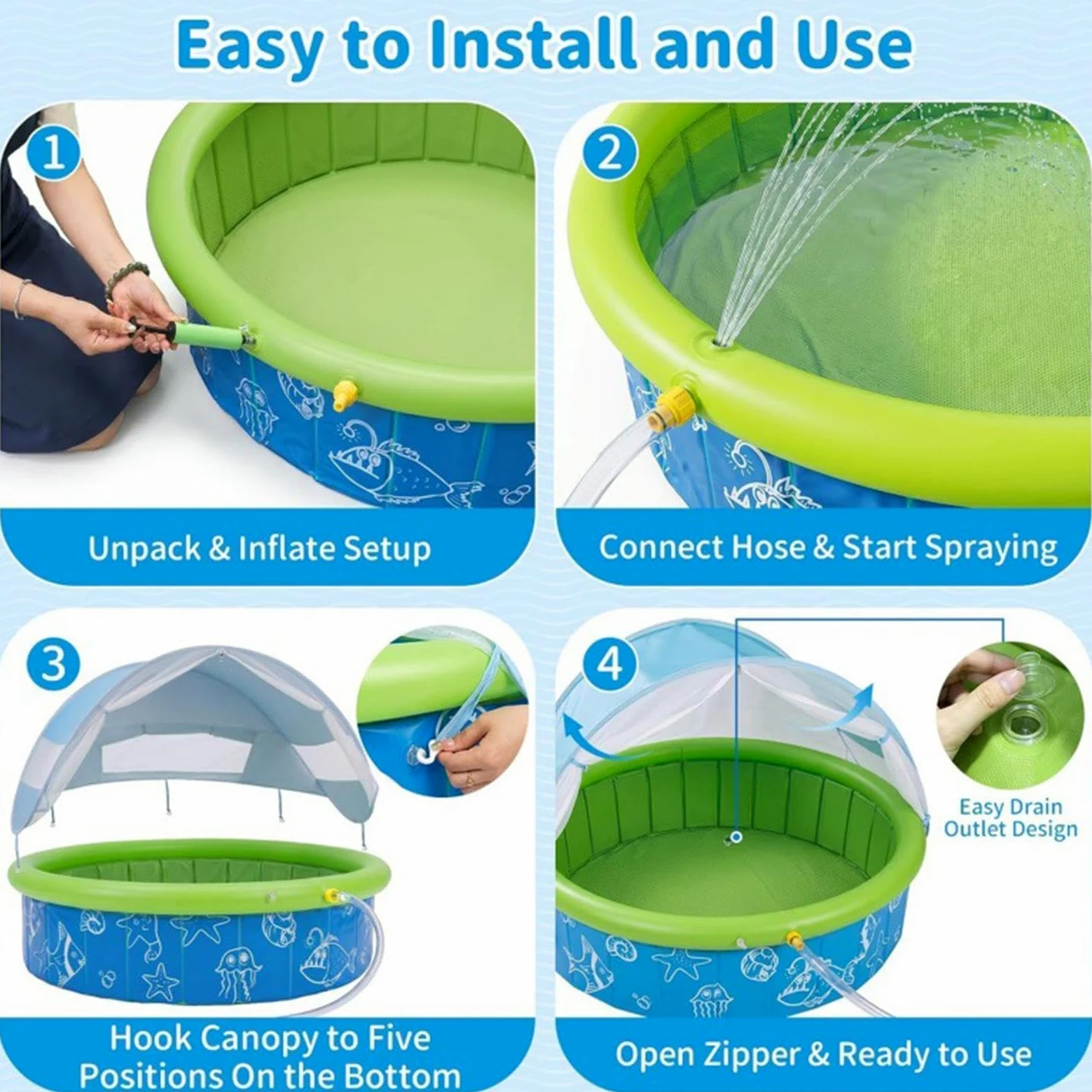 Easy to Install and Use

1

Unpack & Inflate Setup

2

Connect Hose & Start Spraying

3

Hook Canopy to Five Positions On the Bottom

4

Easy Drain Outlet Design

Open Zipper & Ready to Use