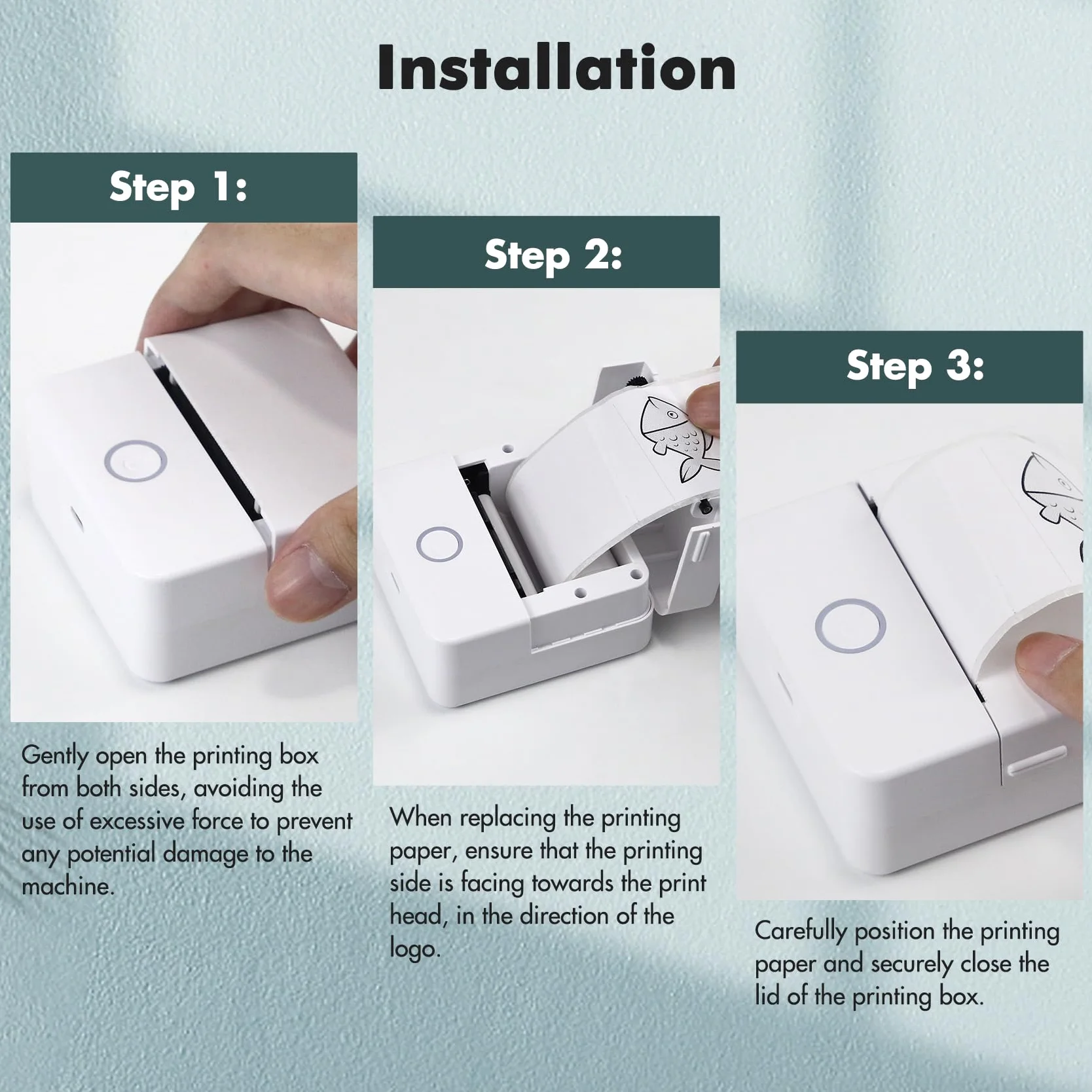 Installation

Step 1:

Gently open the printing box from both sides, avoiding the use of excessive force to prevent any potential damage to the machine.

Step 2:

When replacing the printing paper, ensure that the printing side is facing towards the print head, in the direction of the logo.

Step 3:

Carefully position the printing paper and securely close the lid of the printing box.