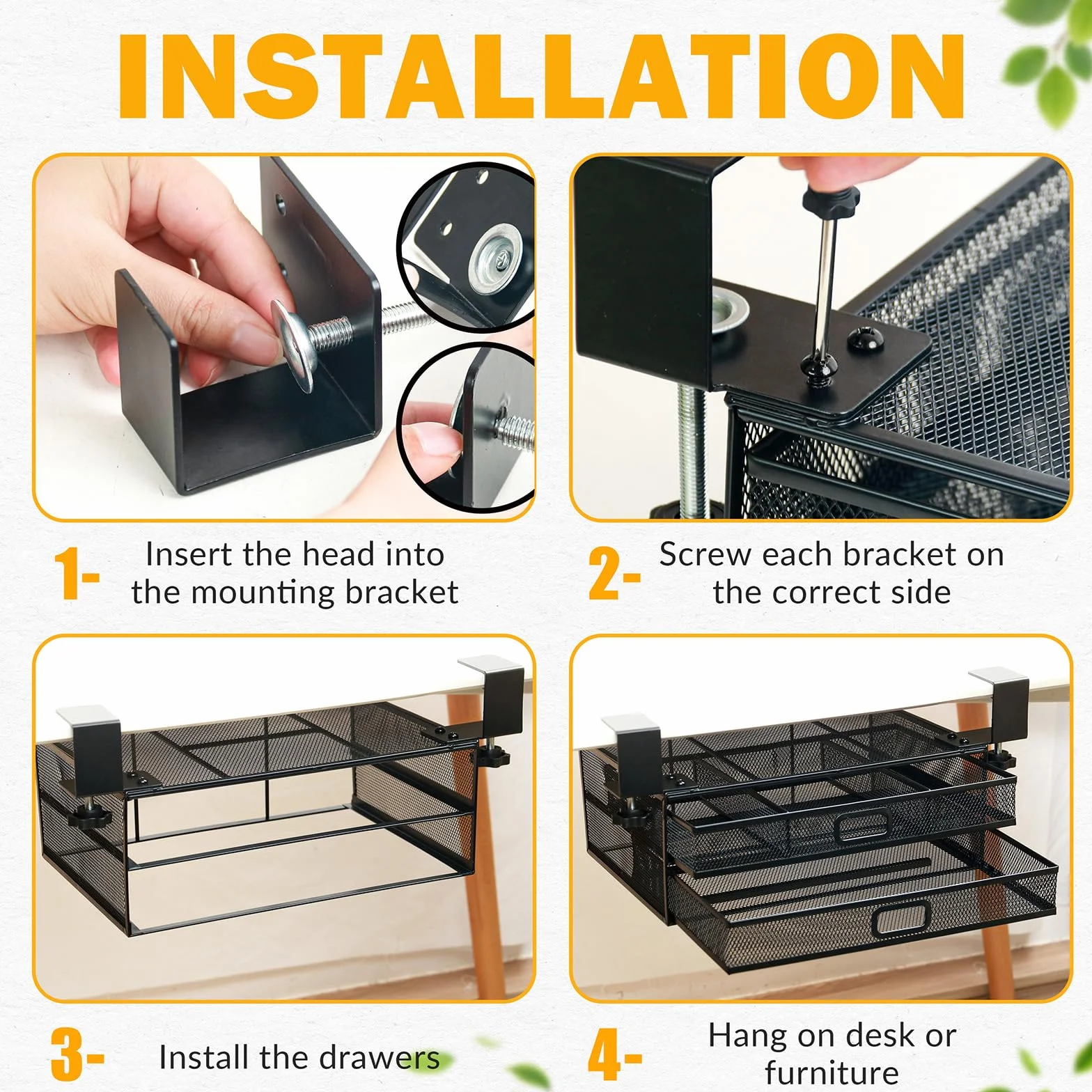 INSTALLATION

1- Insert the head into the mounting bracket

2- Screw each bracket on the correct side

3- Install the drawers

4- Hang on desk or furniture