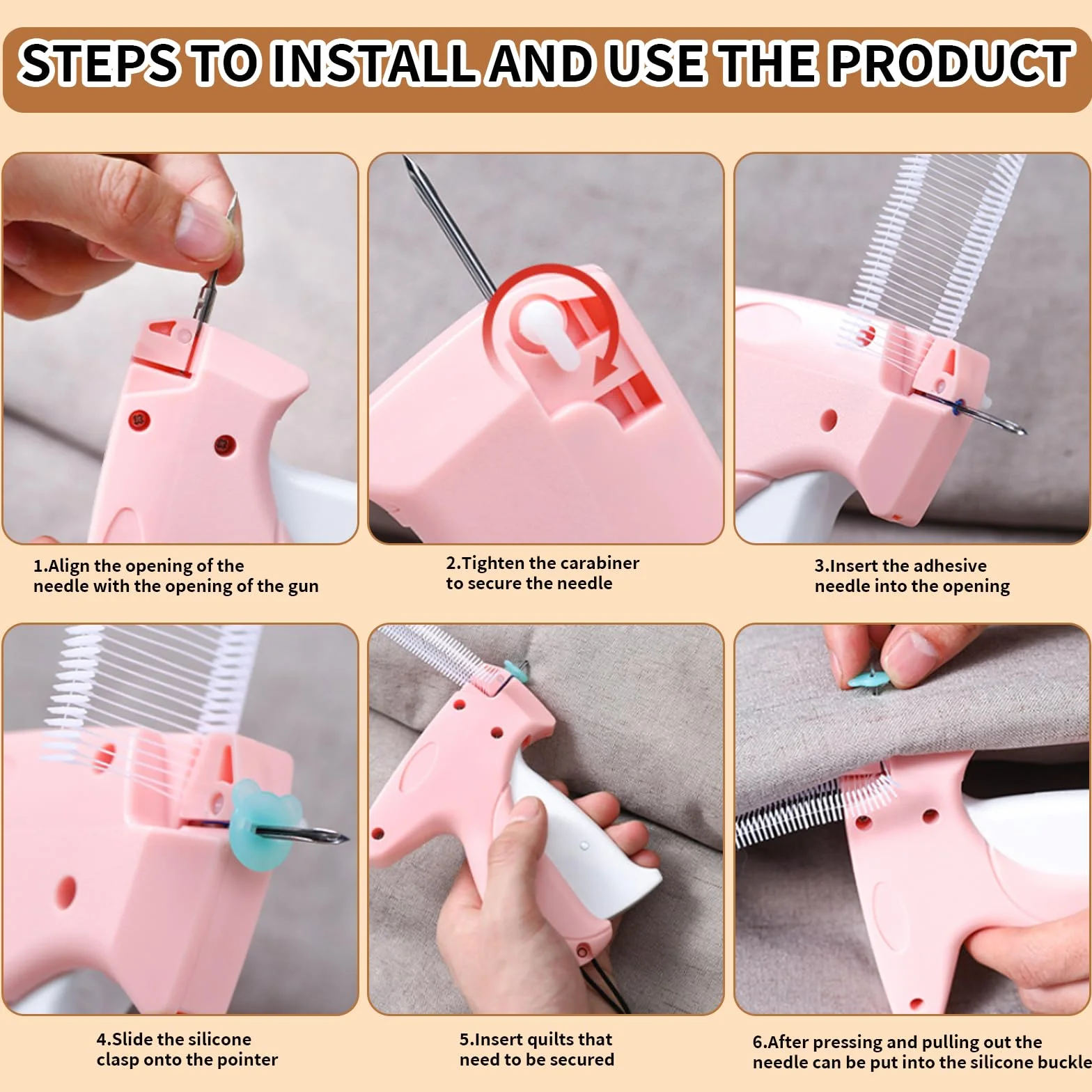 STEPS TO INSTALL AND USE THE PRODUCT

1.Align the opening of the needle with the opening of the gun

2.Tighten the carabiner to secure the needle

3.Insert the adhesive needle into the opening

4.Slide the silicone clasp onto the pointer

5.Insert quilts that need to be secured

6.After pressing and pulling out the needle can be put into the silicone buckle