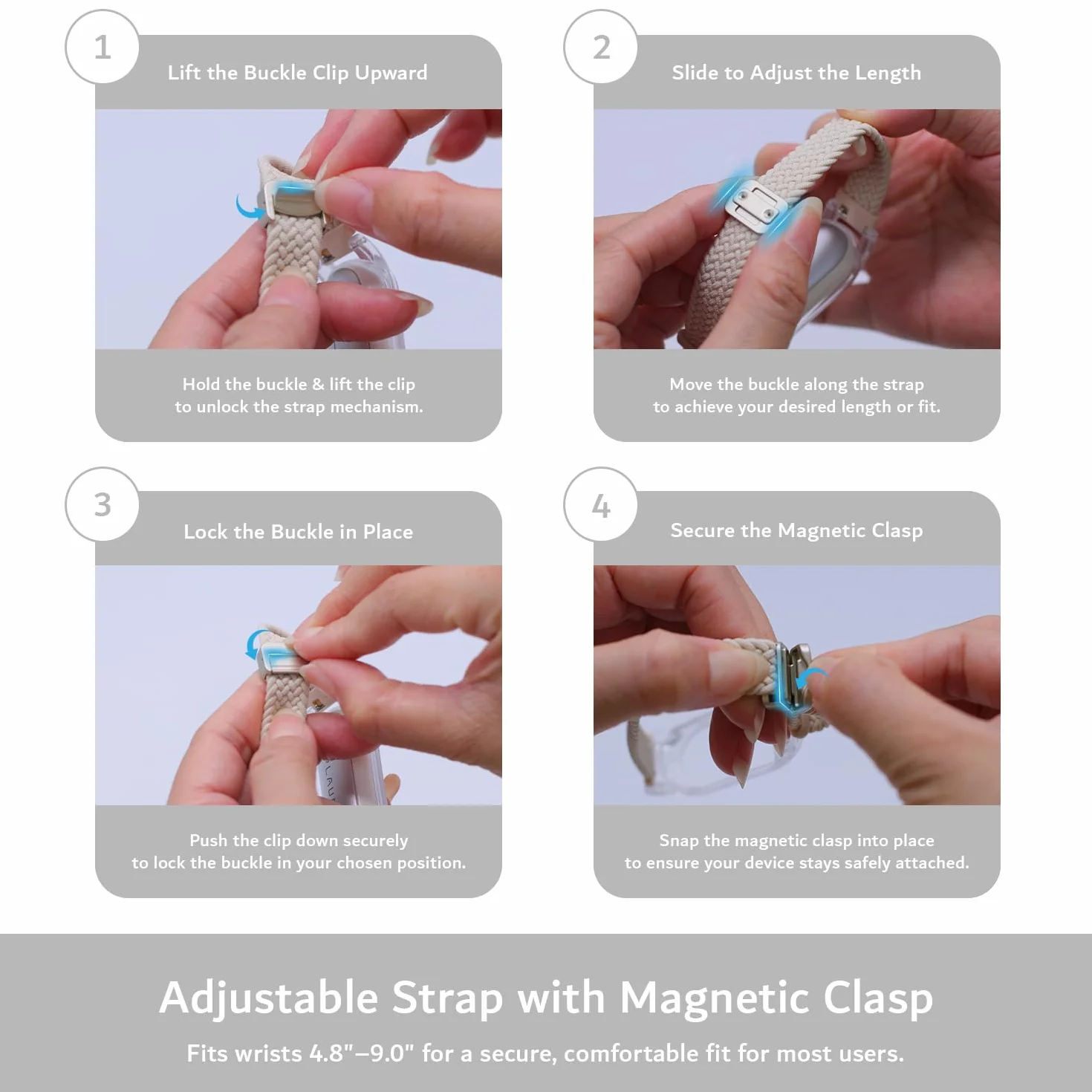 1
Lift the Buckle Clip Upward

Hold the buckle & lift the clip to unlock the strap mechanism.

2
Slide to Adjust the Length

Move the buckle along the strap to achieve your desired length or fit.

3
Lock the Buckle in Place

Push the clip down securely to lock the buckle in your chosen position.

4
Secure the Magnetic Clasp

Snap the magnetic clasp into place to ensure your device stays safely attached.

Adjustable Strap with Magnetic Clasp

Fits wrists 4.8"–9.0" for a secure, comfortable fit for most users.