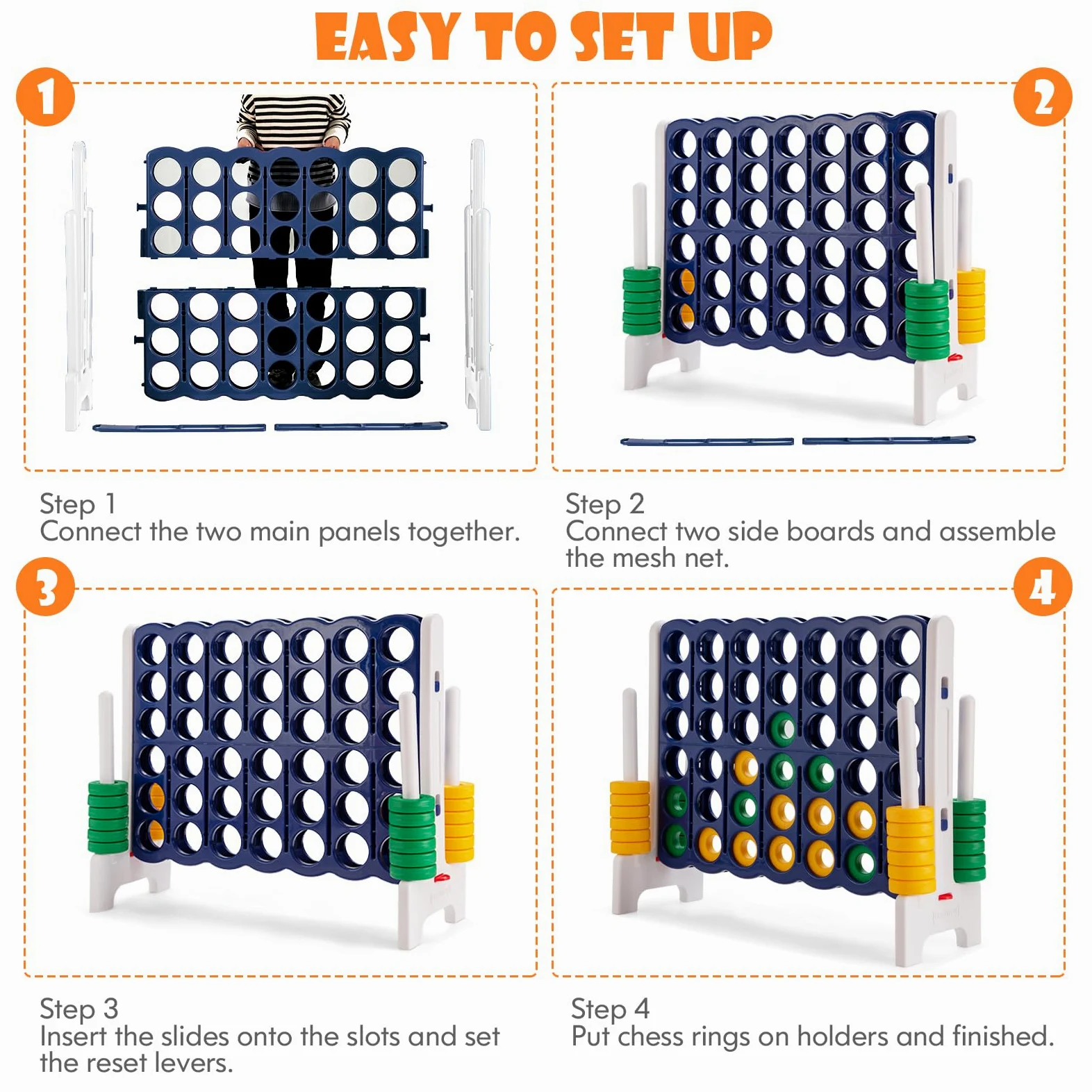 EASY TO SET UP

1

2

Step 1
Connect the two main panels together.

Step 2
Connect two side boards and assemble the mesh net.

3

4

Step 3
Insert the slides onto the slots and set the reset levers.

Step 4
Put chess rings on holders and finished.