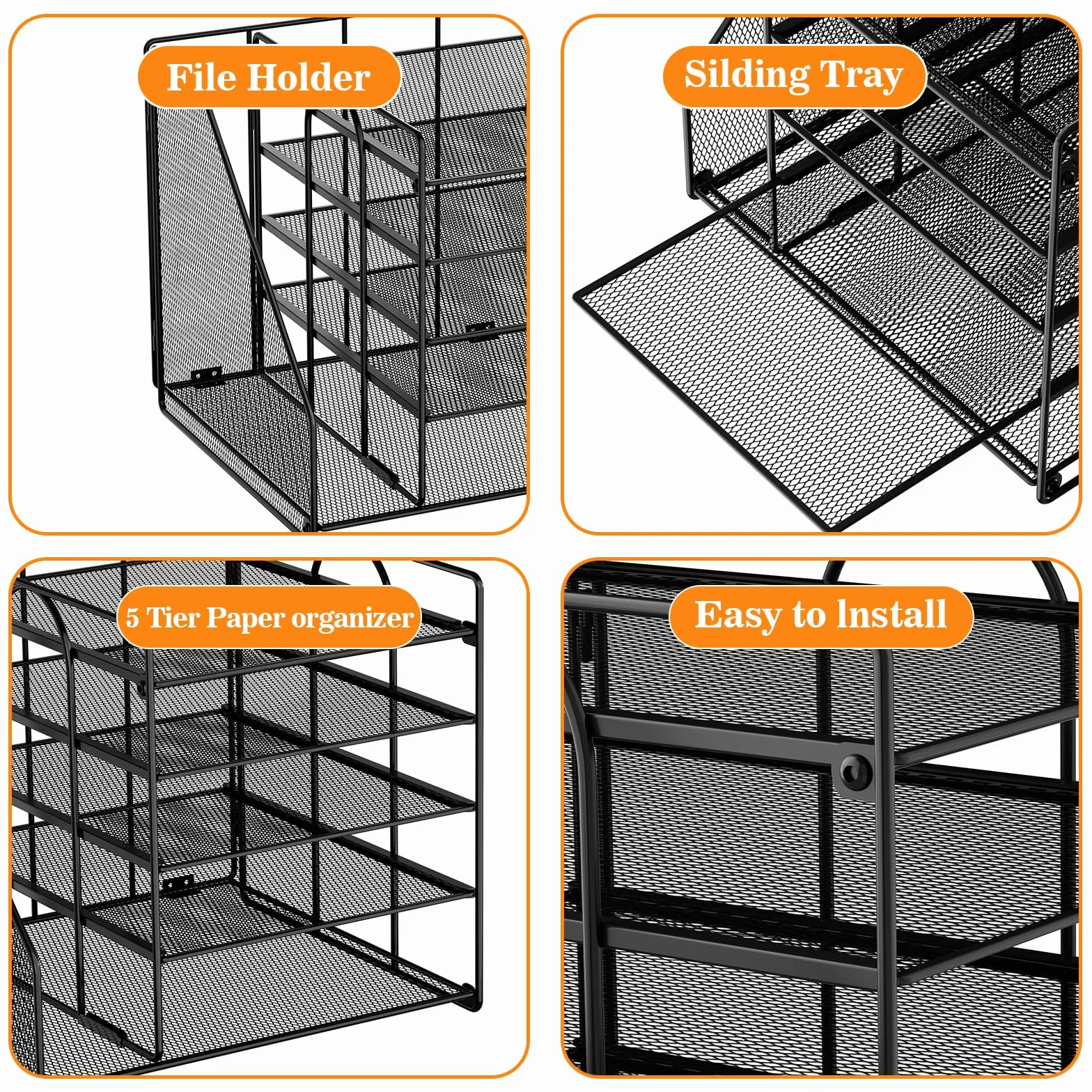 File Holder

Silding Tray

5 Tier Paper organizer

Easy to Install