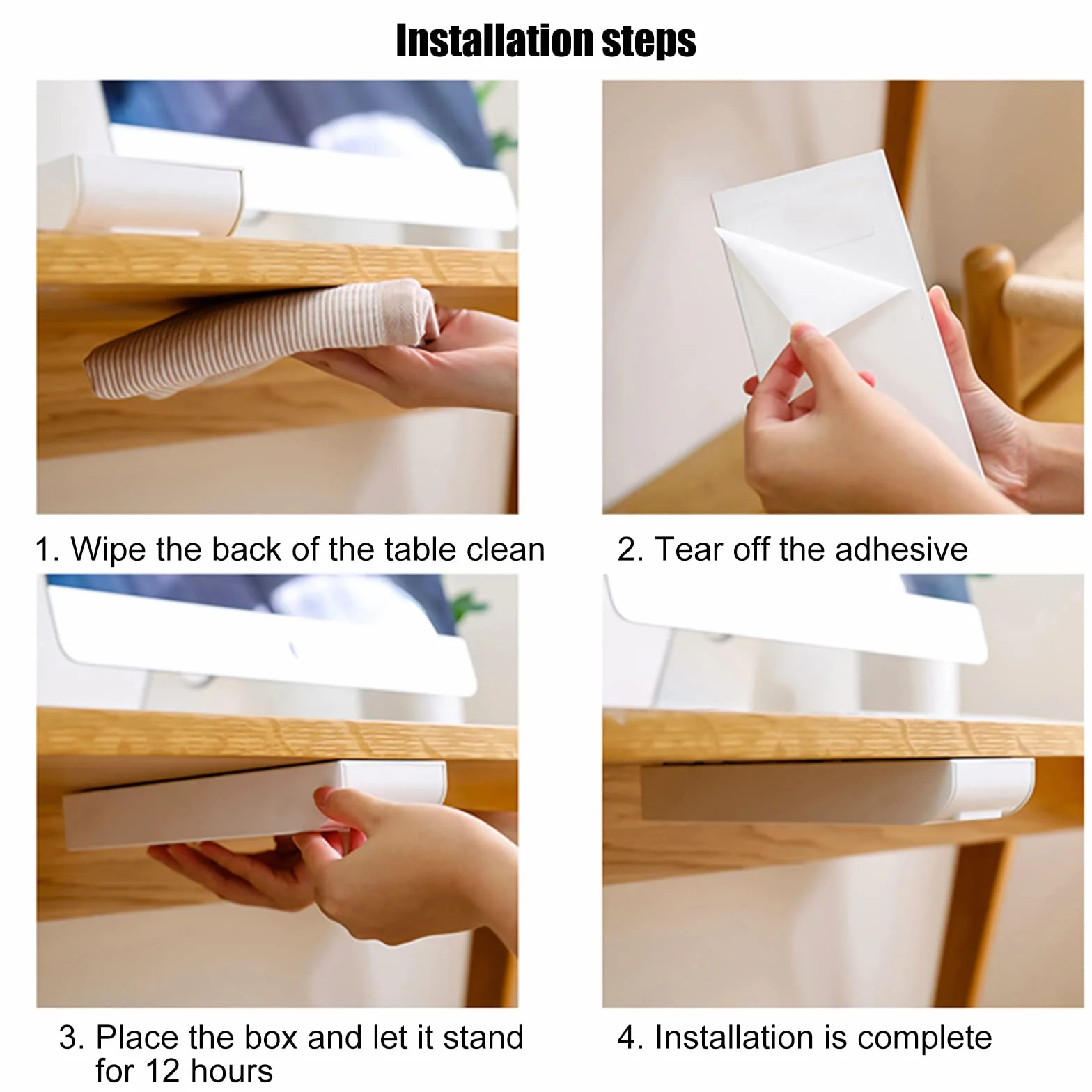 Installation steps

1. Wipe the back of the table clean

2. Tear off the adhesive

3. Place the box and let it stand for 12 hours

4. Installation is complete