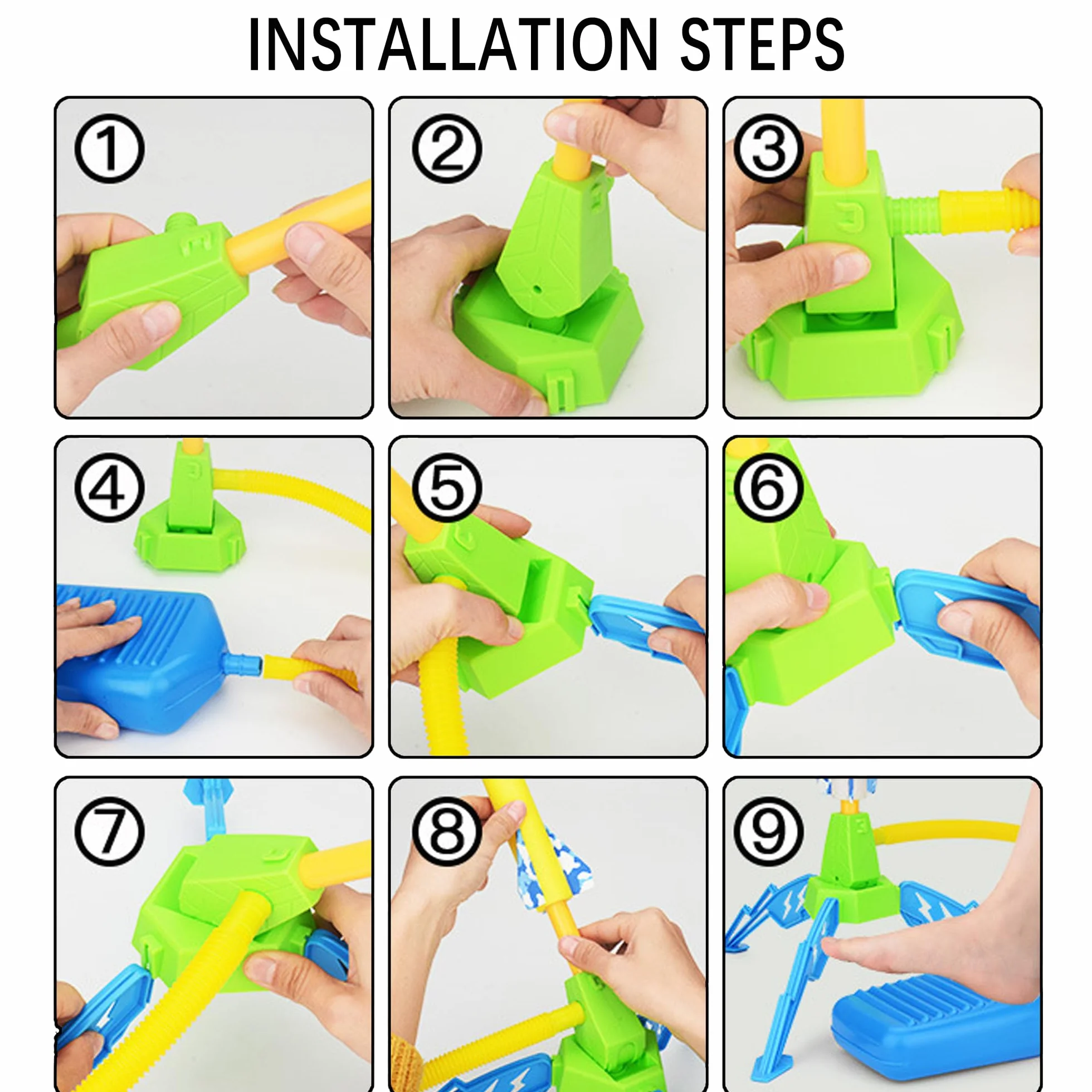 INSTALLATION STEPS

①

②

③

④

⑤

⑥

⑦

⑧

⑨