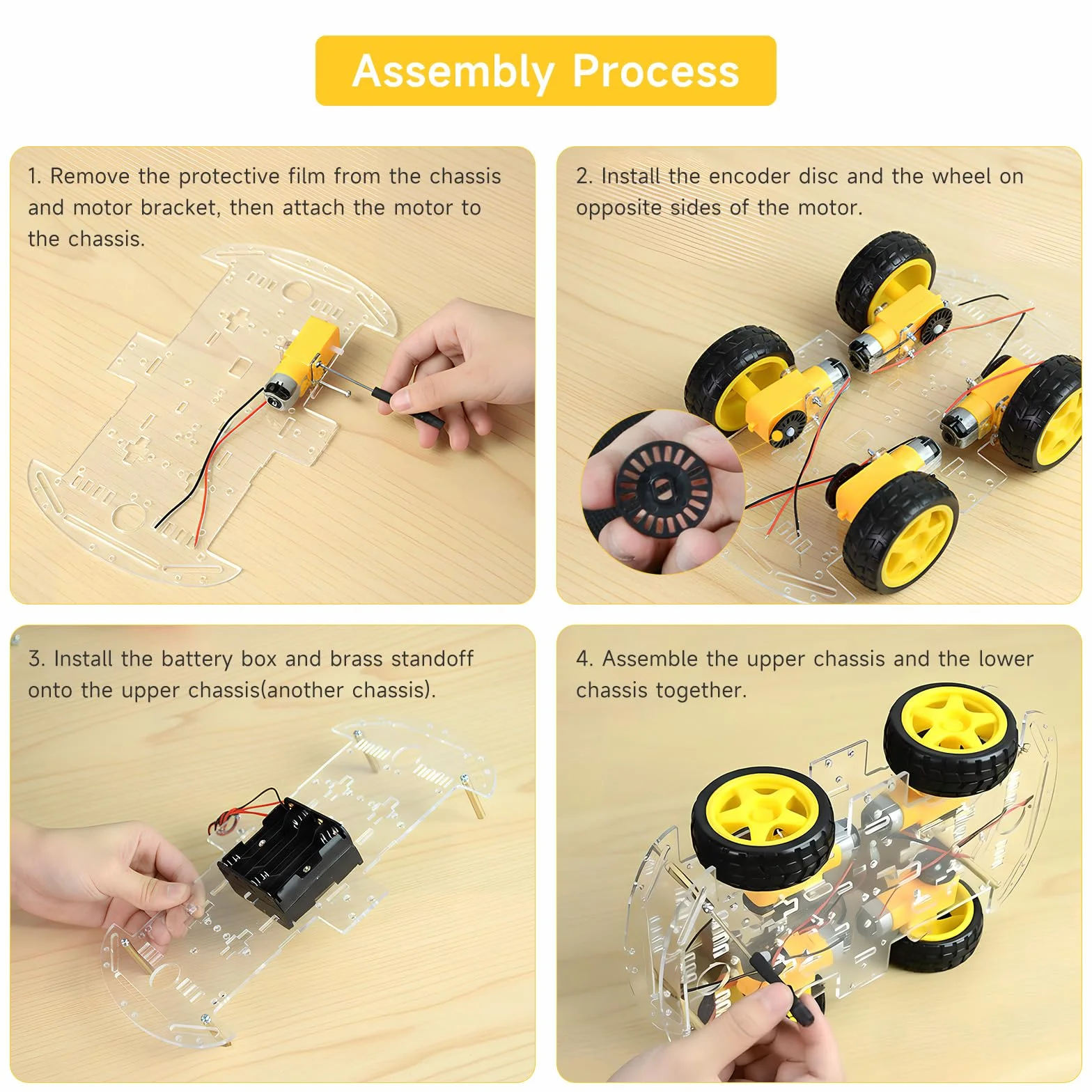 Assembly Process

1. Remove the protective film from the chassis and motor bracket, then attach the motor to the chassis.

2. Install the encoder disc and the wheel on opposite sides of the motor.

3. Install the battery box and brass standoff onto the upper chassis(another chassis).

4. Assemble the upper chassis and the lower chassis together.