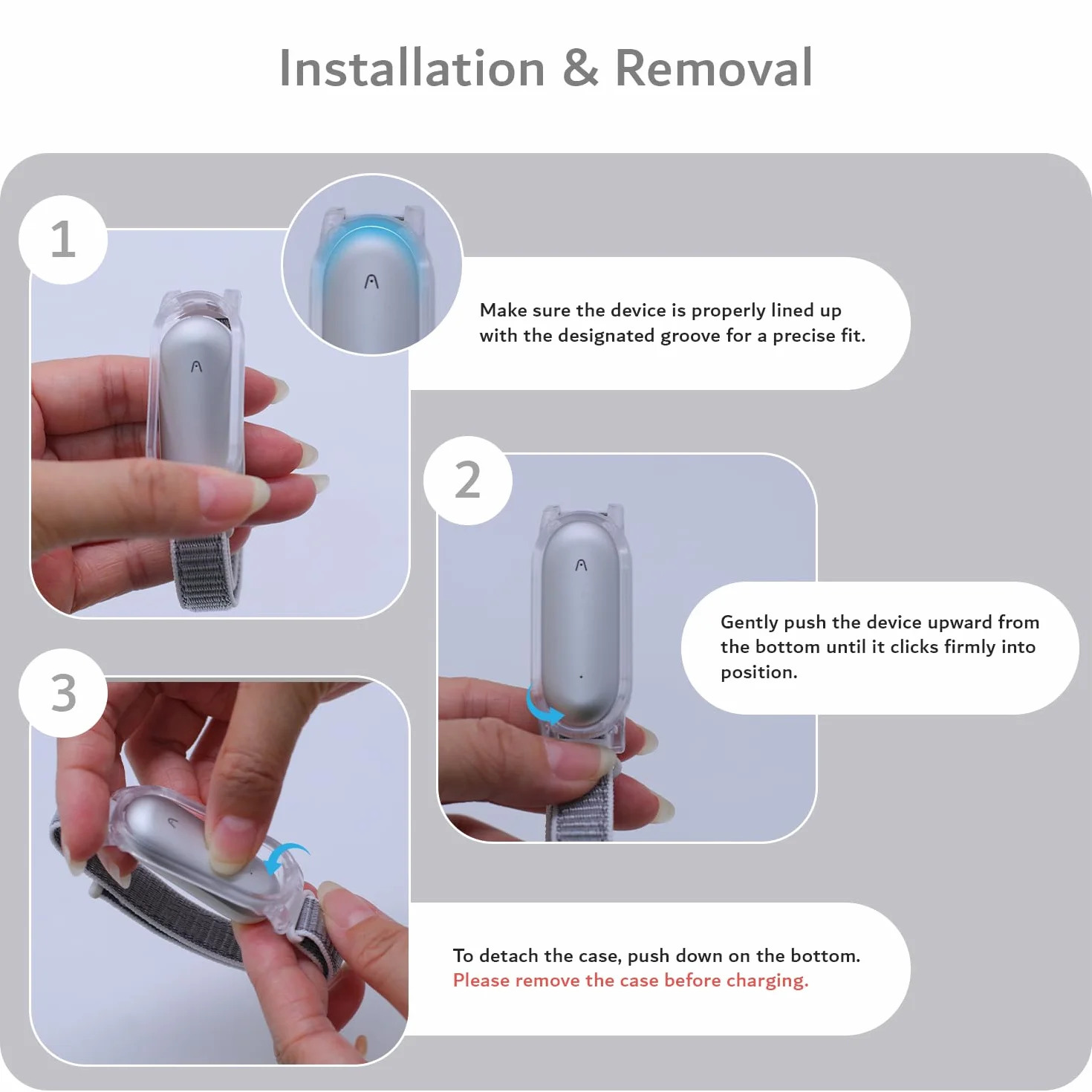 Installation & Removal

1

Make sure the device is properly lined up with the designated groove for a precise fit.

2

Gently push the device upward from the bottom until it clicks firmly into position.

3

To detach the case, push down on the bottom.
Please remove the case before charging.