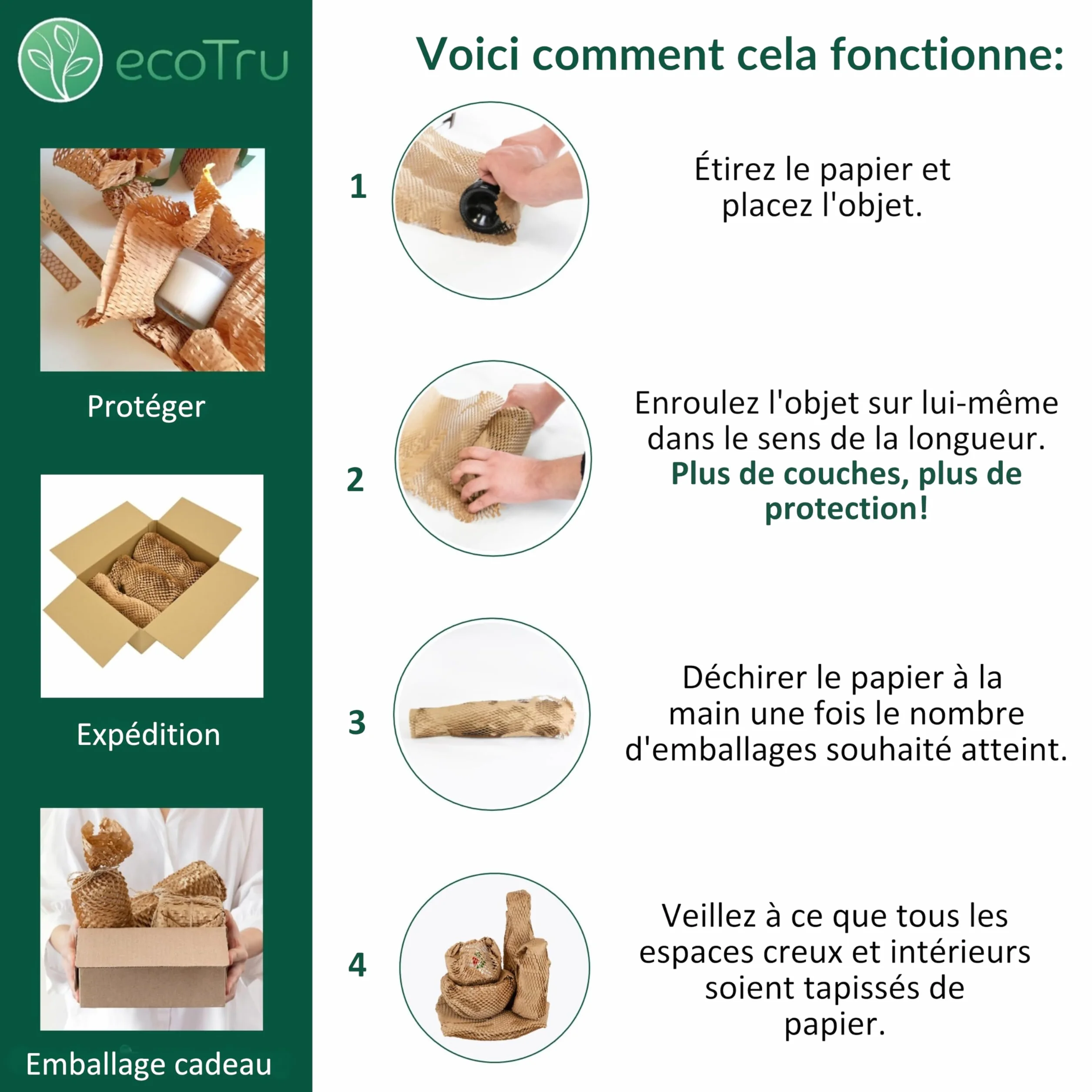 ecoTru

Protéger

Expédition

Emballage cadeau

Voici comment cela fonctionne:

1

Étirez le papier et placez l'objet.

2

Enroulez l'objet sur lui-même dans le sens de la longueur. Plus de couches, plus de protection!

3

Déchirer le papier à la main une fois le nombre d'emballages souhaité atteint.

4

Veillez à ce que tous les espaces creux et intérieurs soient tapissés de papier.