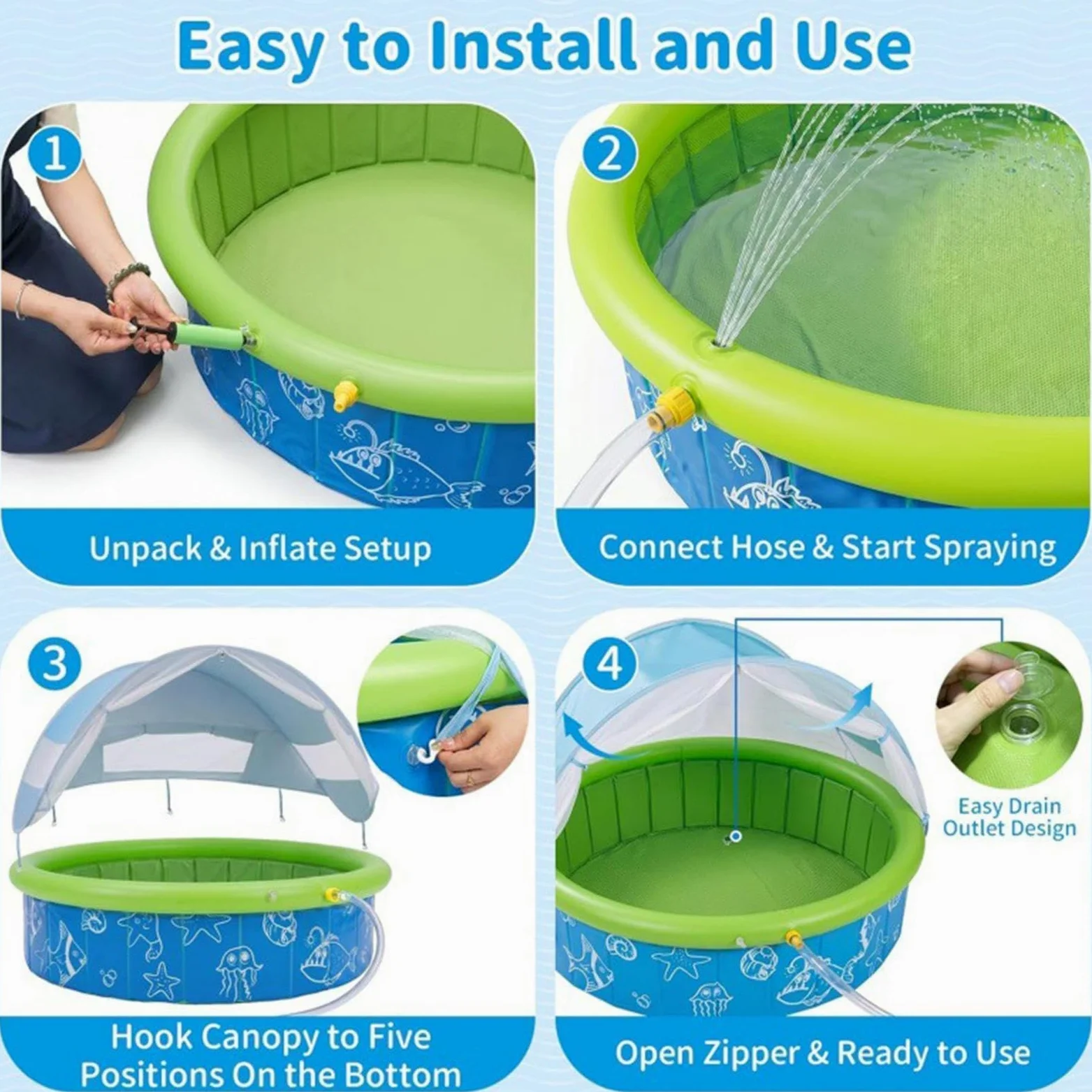 Easy to Install and Use

1

Unpack & Inflate Setup

2

Connect Hose & Start Spraying

3

Hook Canopy to Five Positions On the Bottom

4

Easy Drain Outlet Design

Open Zipper & Ready to Use