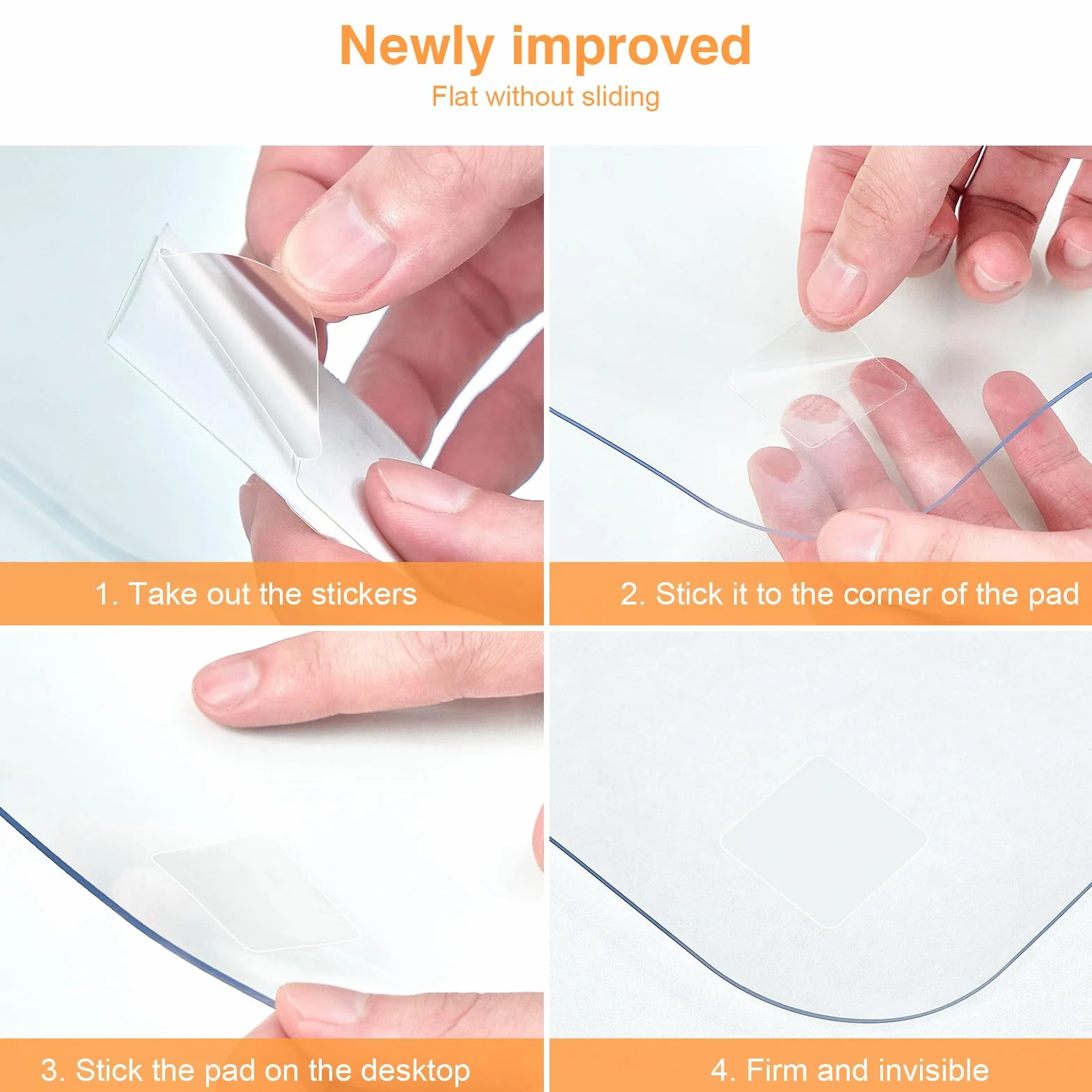 Newly improved
Flat without sliding

1. Take out the stickers

2. Stick it to the corner of the pad

3. Stick the pad on the desktop

4. Firm and invisible