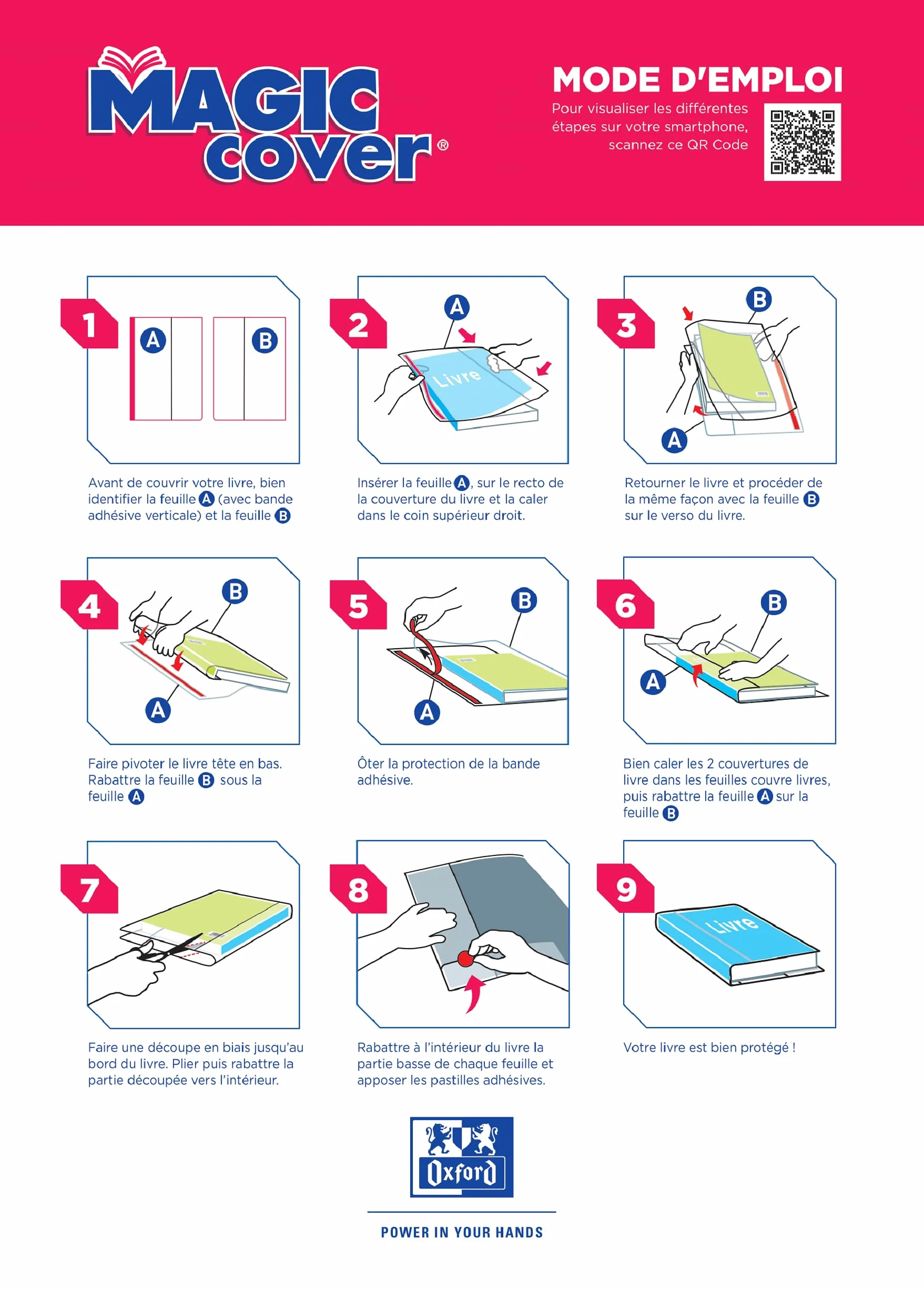 MAGIC cover®

MODE D'EMPLOI

Pour visualiser les différentes étapes sur votre smartphone, scannez ce QR Code

1

A

B

Avant de couvrir votre livre, bien identifier la feuille A (avec bande adhésive verticale) et la feuille B

2

A

Livre

Insérer la feuille A, sur le recto de la couverture du livre et la caler dans le coin supérieur droit.

3

B

A

Retourner le livre et procéder de la même façon avec la feuille B sur le verso du livre.

4

B

A

Faire pivoter le livre tête en bas. Rabattre la feuille B sous la feuille A

5

B

A

Ôter la protection de la bande adhésive.

6

B

A

Bien caler les 2 couvertures de livre dans les feuilles couvre livres, puis rabattre la feuille A sur la feuille B

7

Faire une découpe en biais jusqu'au bord du livre. Plier puis rabattre la partie découpée vers l'intérieur.

8

Rabattre à l'intérieur du livre la partie basse de chaque feuille et apposer les pastilles adhésives.

9

Livre

Votre livre est bien protégé !

Oxford

POWER IN YOUR HANDS