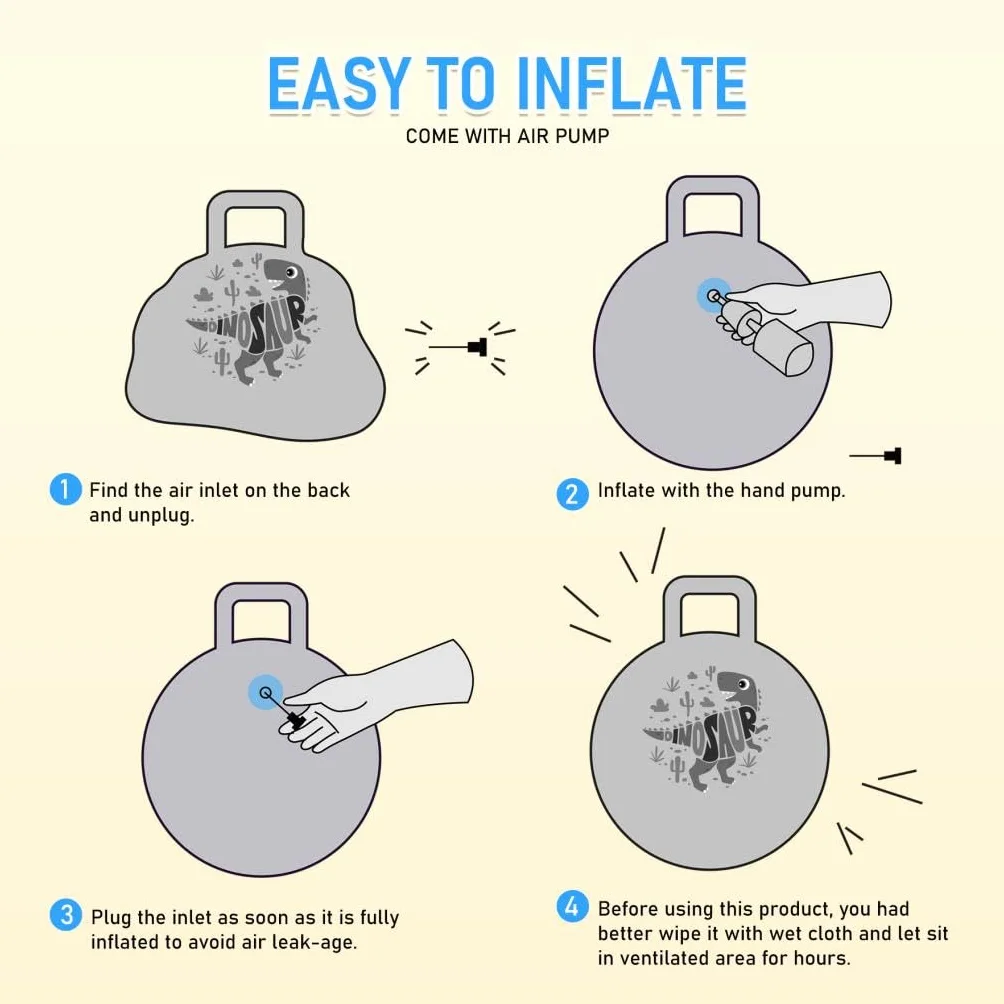 EASY TO INFLATE
COME WITH AIR PUMP

DINOSAUR

1 Find the air inlet on the back and unplug.

2 Inflate with the hand pump.

3 Plug the inlet as soon as it is fully inflated to avoid air leak-age.

DINOSAUR

4 Before using this product, you had better wipe it with wet cloth and let sit in ventilated area for hours.