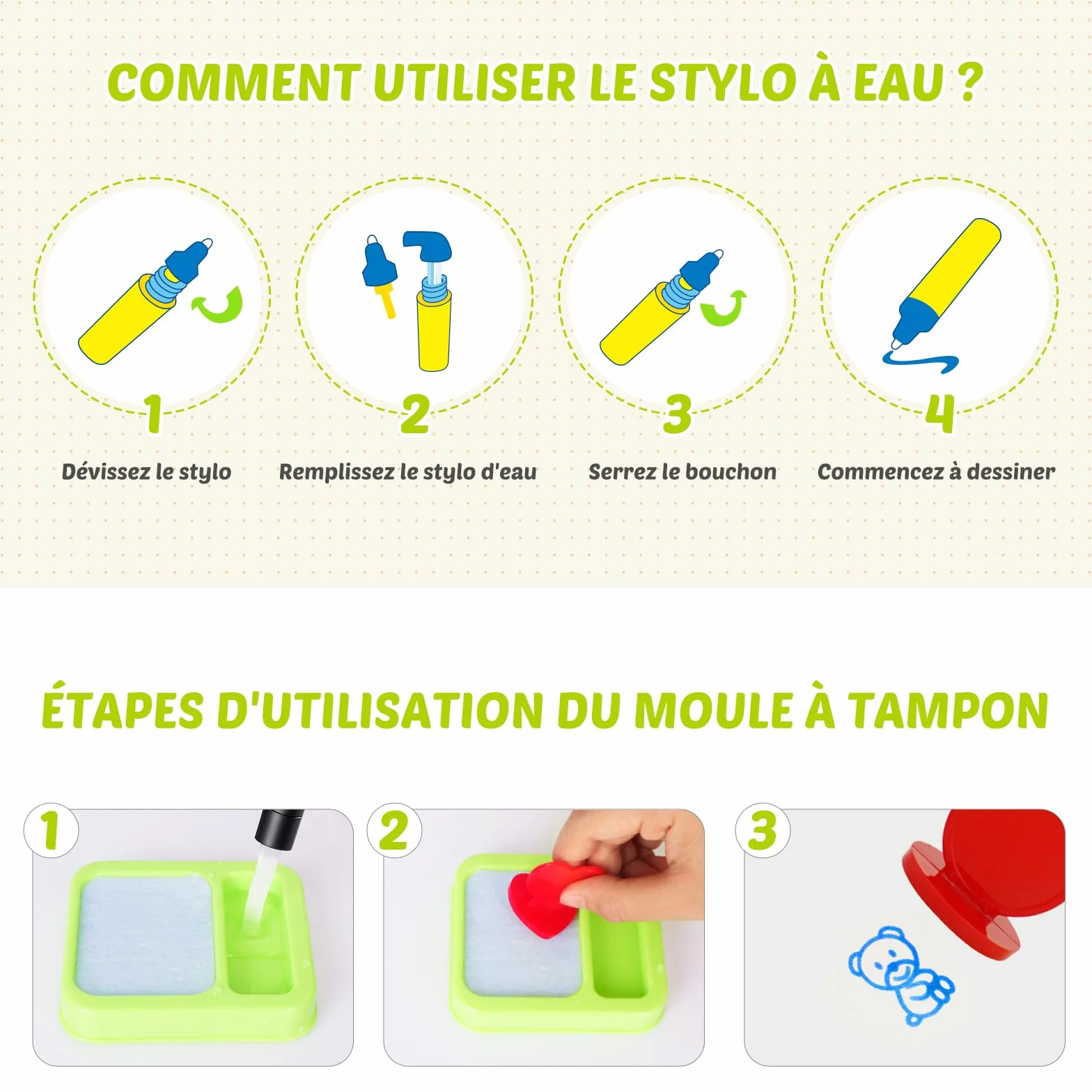 COMMENT UTILISER LE STYLO À EAU ?

1
Dévissez le stylo

2
Remplissez le stylo d'eau

3
Serrez le bouchon

4
Commencez à dessiner

ÉTAPES D'UTILISATION DU MOULE À TAMPON

1

2

3