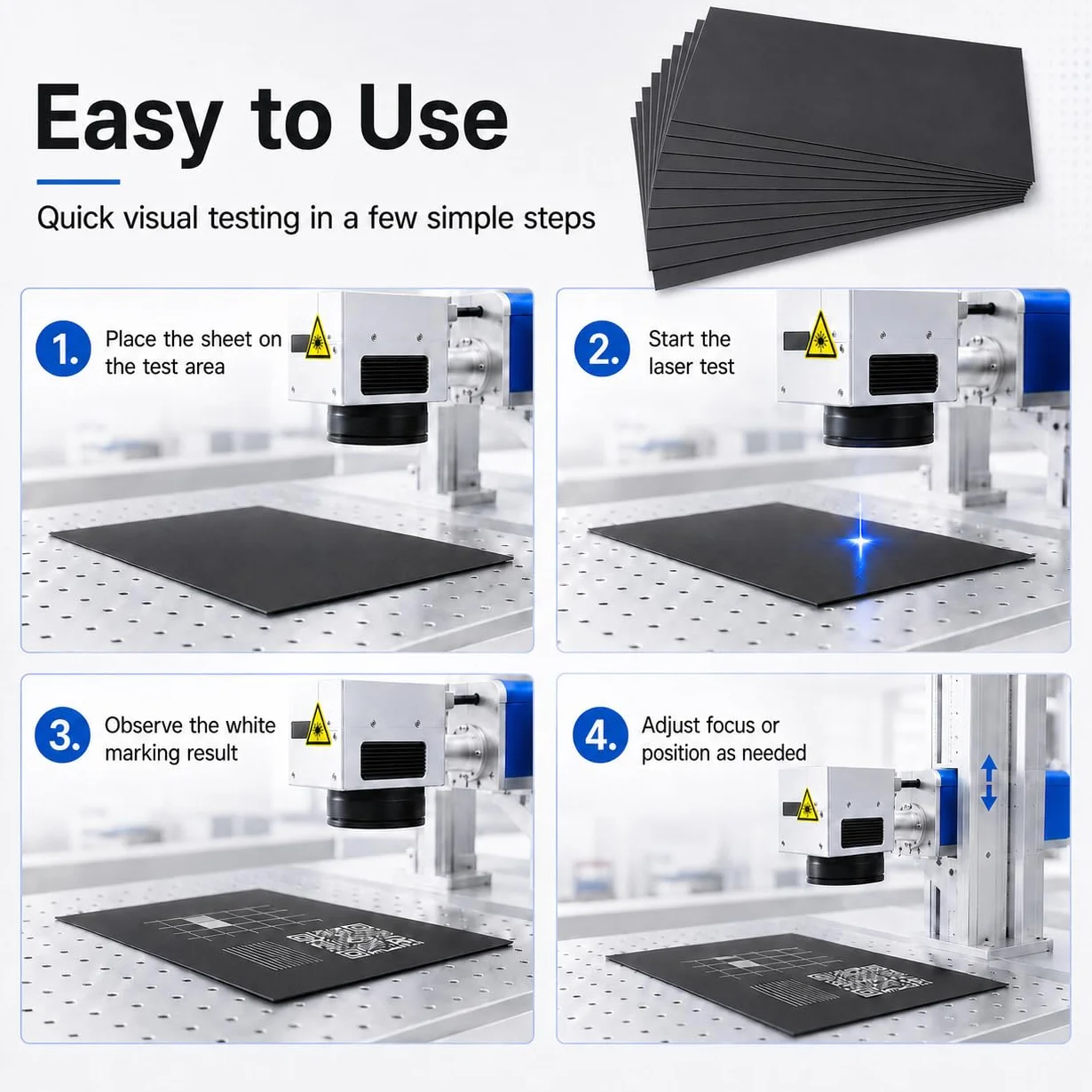 Easy to Use

Quick visual testing in a few simple steps

1. Place the sheet on the test area

2. Start the laser test

3. Observe the white marking result

4. Adjust focus or position as needed