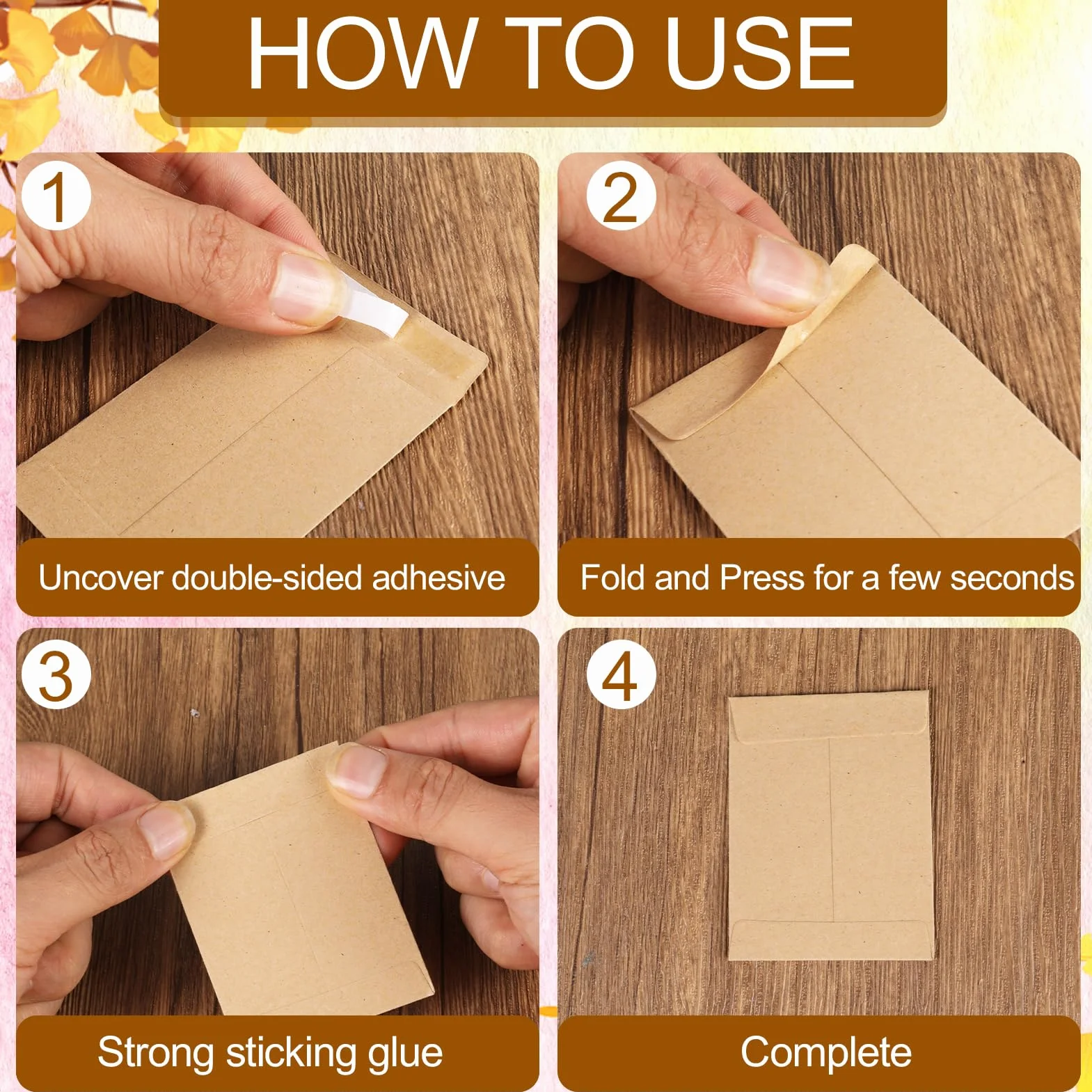 HOW TO USE

1

Uncover double-sided adhesive

2

Fold and Press for a few seconds

3

Strong sticking glue

4

Complete