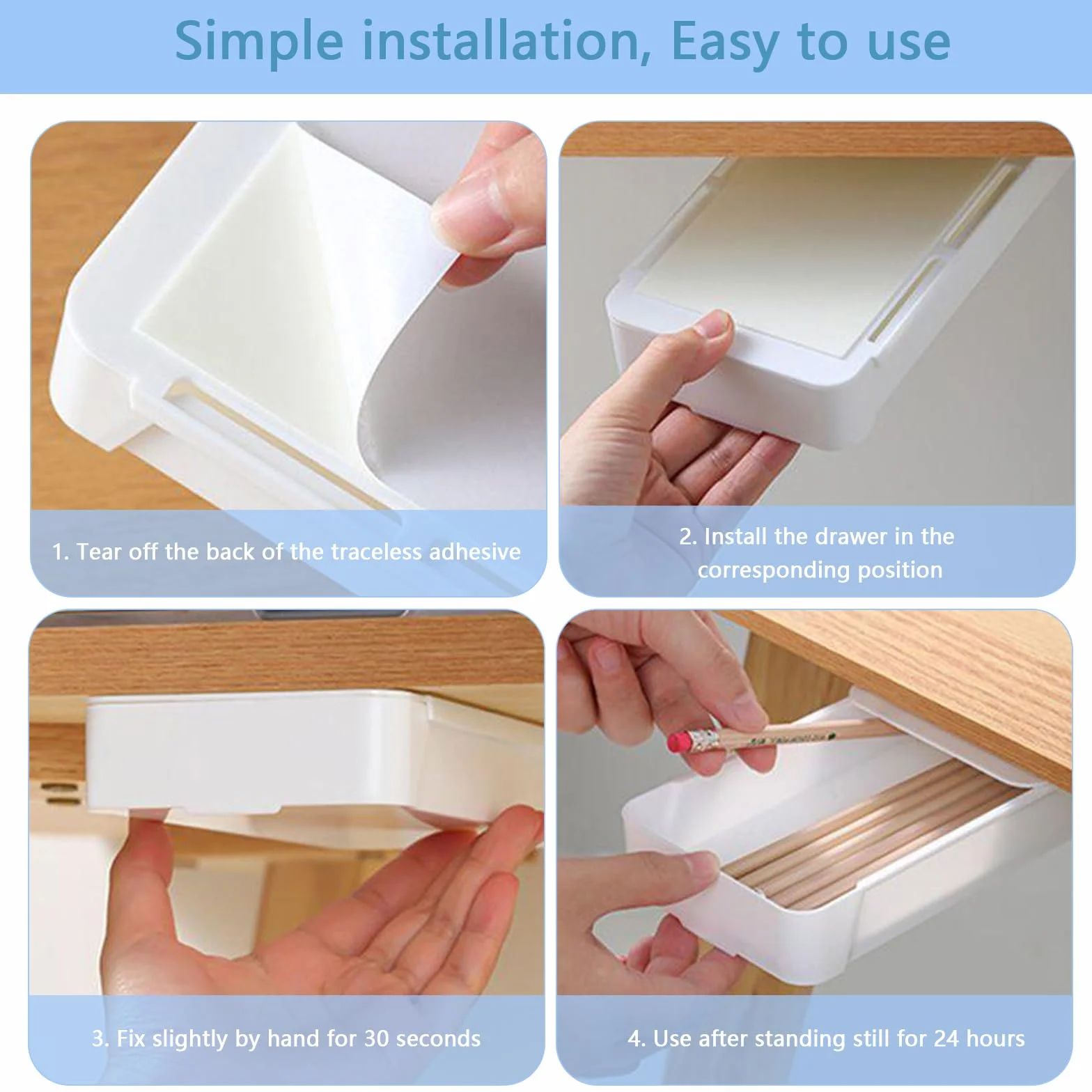 Simple installation, Easy to use

1. Tear off the back of the traceless adhesive

2. Install the drawer in the corresponding position

3. Fix slightly by hand for 30 seconds

4. Use after standing still for 24 hours