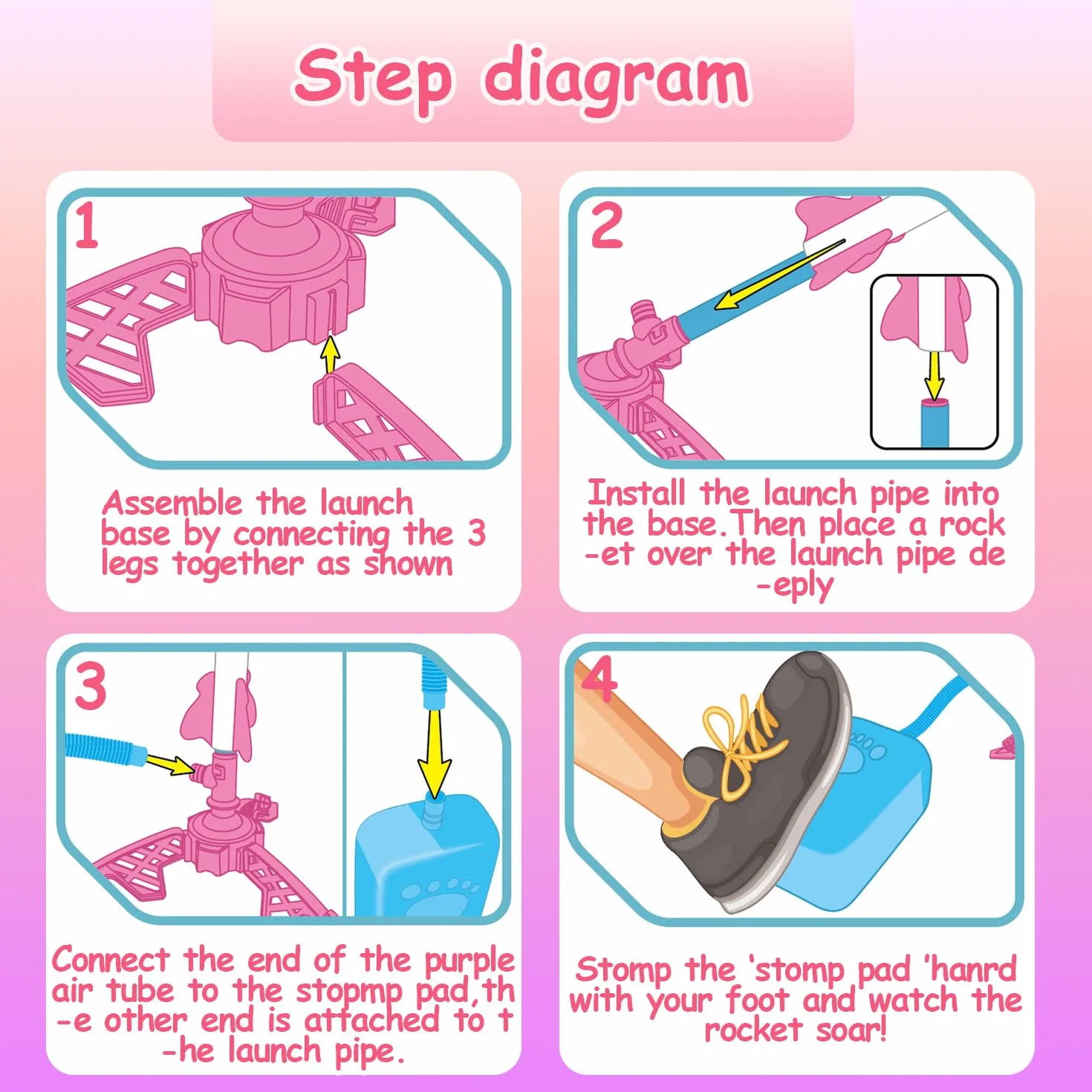 Step diagram

1

Assemble the launch base by connecting the 3 legs together as shown

2

Install the launch pipe into the base.Then place a rock -et over the launch pipe de -eply

3

Connect the end of the purple air tube to the stopmp pad,th -e other end is attached to t -he launch pipe.

4

Stomp the 'stomp pad 'hanrd with your foot and watch the rocket soar!