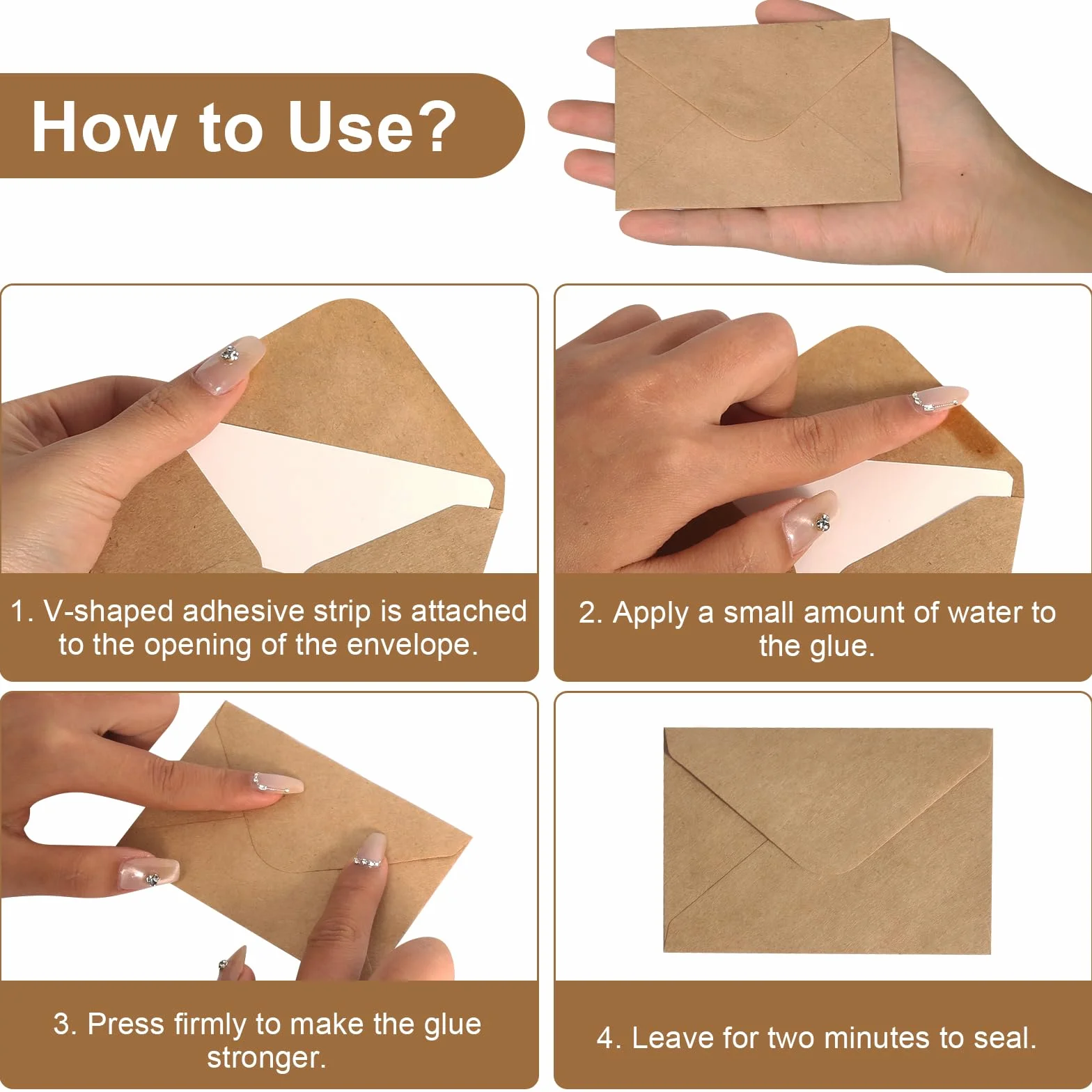 How to Use?

1. V-shaped adhesive strip is attached to the opening of the envelope.

2. Apply a small amount of water to the glue.

3. Press firmly to make the glue stronger.

4. Leave for two minutes to seal.