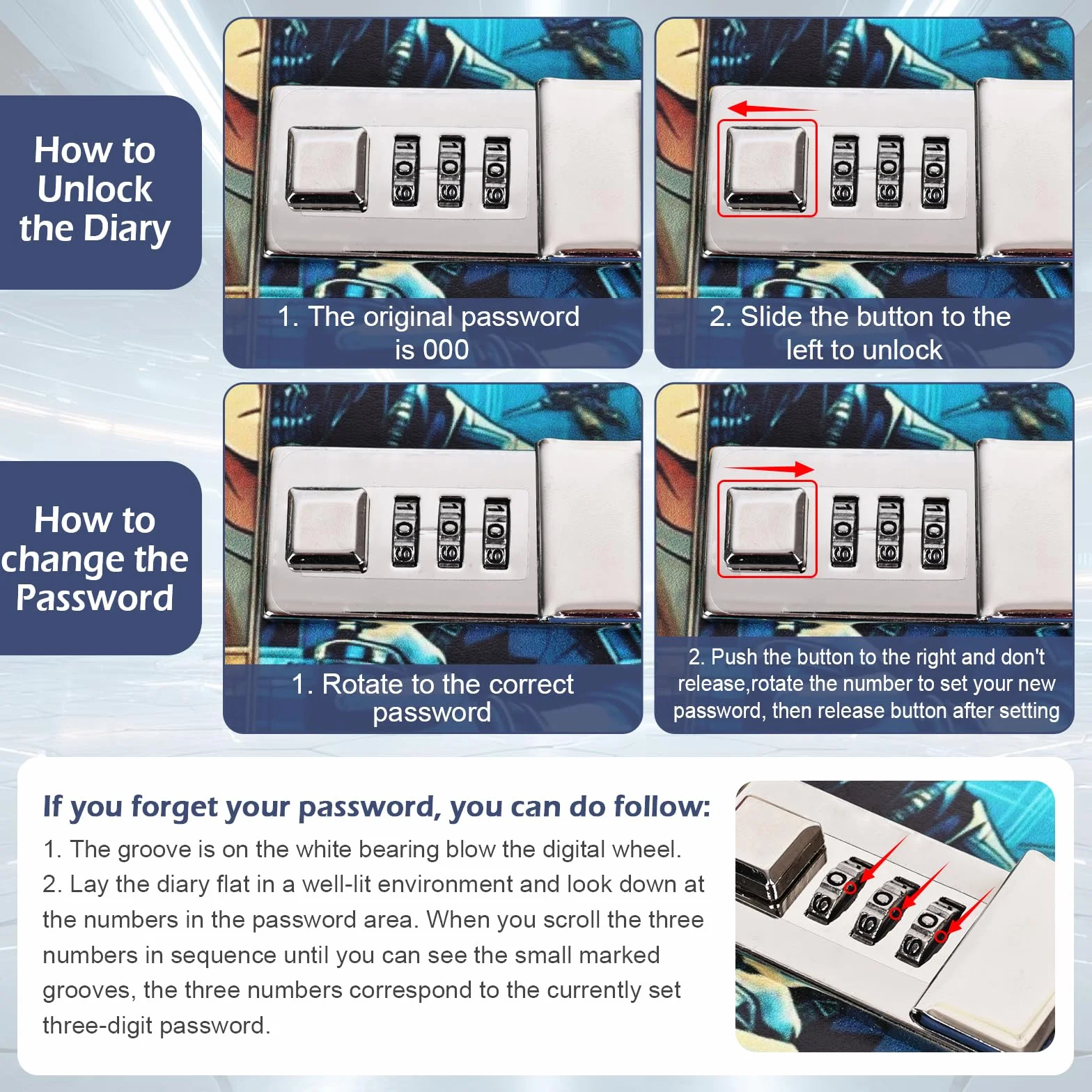 How to Unlock the Diary

1. The original password is 000

2. Slide the button to the left to unlock

How to change the Password

1. Rotate to the correct password

2. Push the button to the right and don't release,rotate the number to set your new password, then release button after setting

If you forget your password, you can do follow:

1. The groove is on the white bearing blow the digital wheel.

2. Lay the diary flat in a well-lit environment and look down at the numbers in the password area. When you scroll the three numbers in sequence until you can see the small marked grooves, the three numbers correspond to the currently set three-digit password.